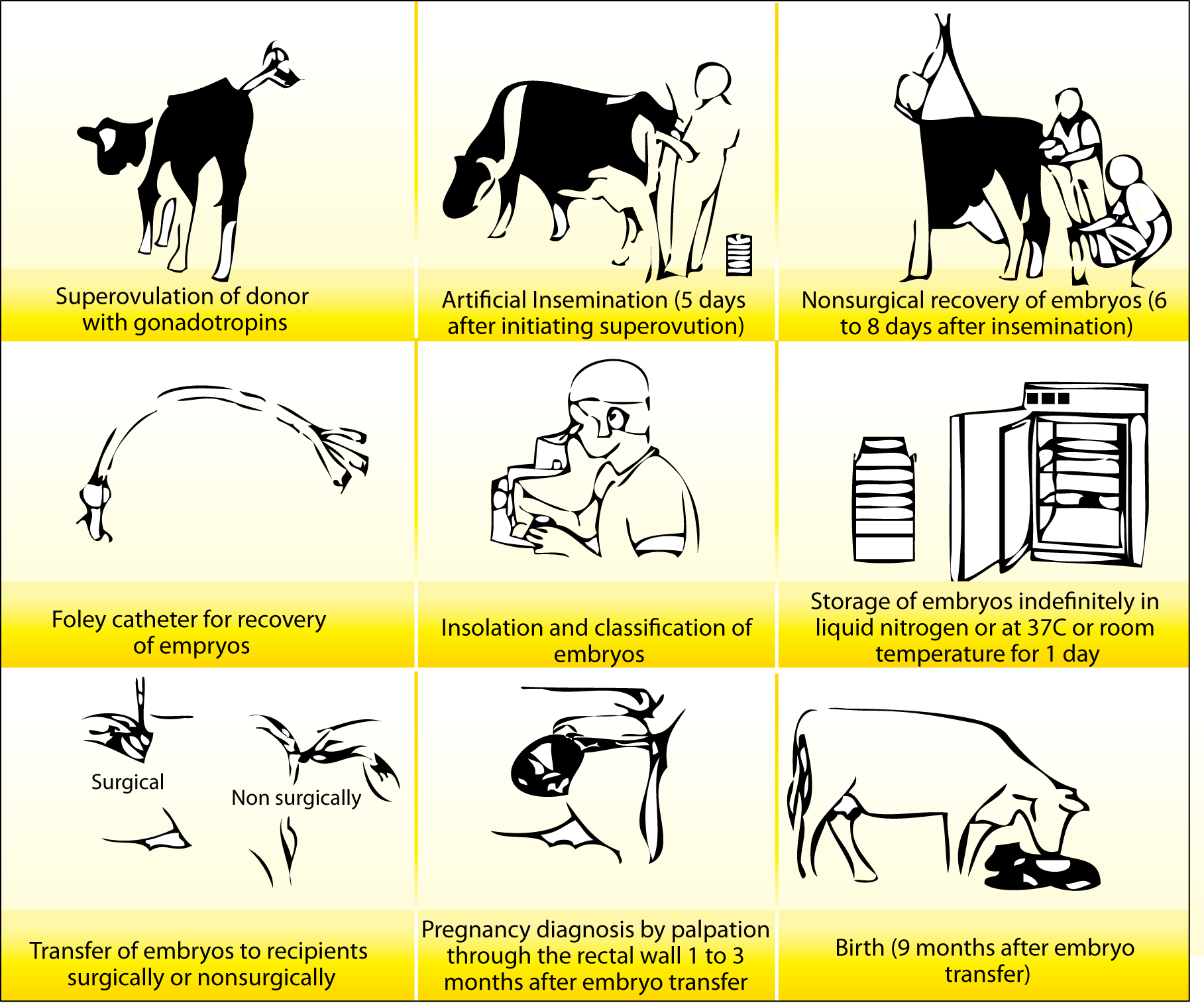 Superovulation of donor with gonadotropins

Artificial Insemination (5 days after initiating superovution)

Nonsurgical recovery of embryos (6 to 8 days after insemination)

Foley catheter for recovery of empryos

Insolation and classification of embryos

Storage of embryos indefinitely in liquid nitrogen or at 37C or room temperature for 1 day

Surgical

Non surgically

Transfer of embryos to recipients surgically or nonsurgically

Pregnancy diagnosis by palpation through the rectal wall 1 to 3 months after embryo transfer

Birth (9 months after embryo transfer)